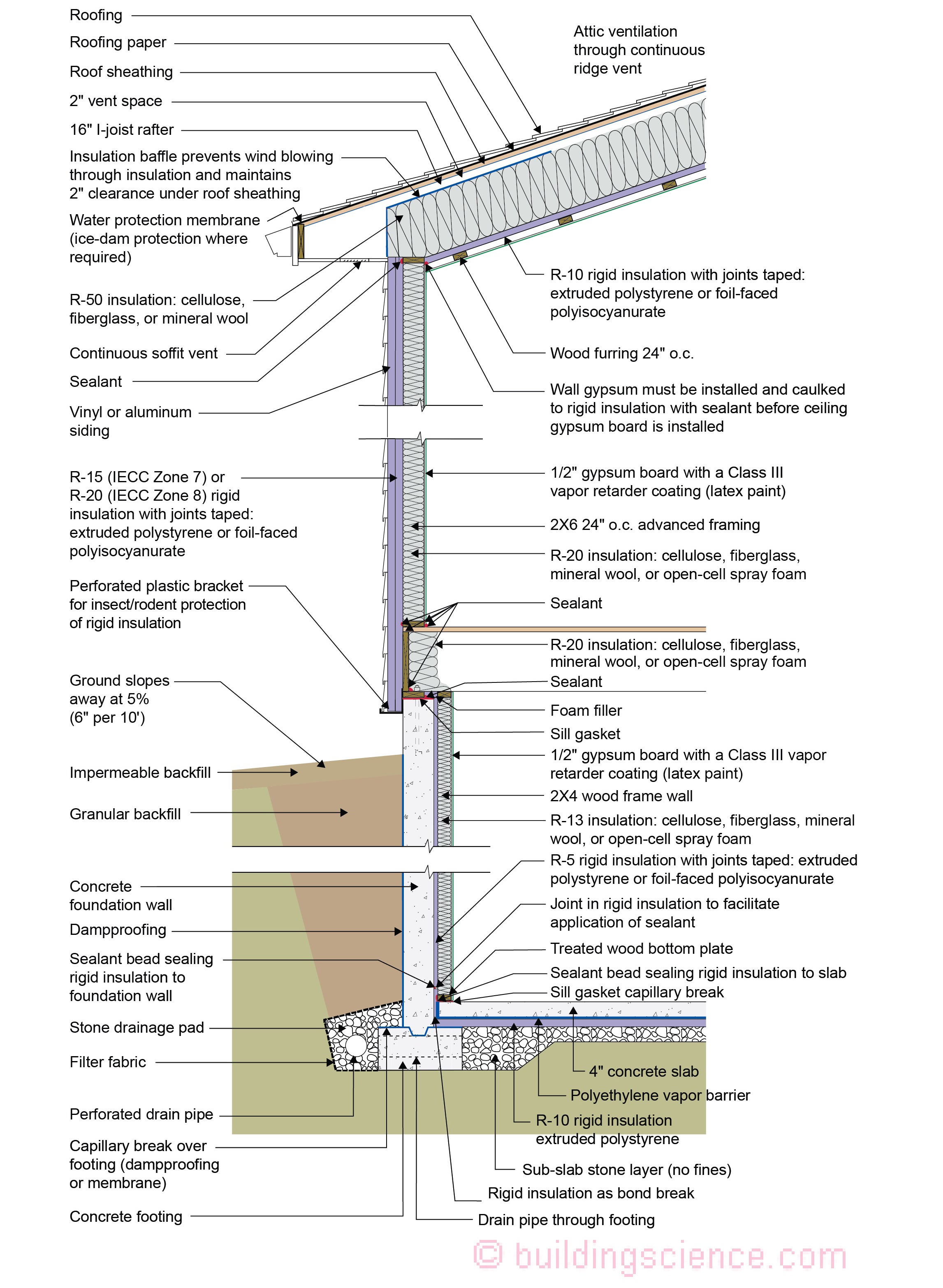 Roofing

Roofing paper

Roof sheathing

2" vent space

16" I-joist rafter

Insulation baffle prevents wind blowing through insulation and maintains 2" clearance under roof sheathing

Water protection membrane (ice-dam protection where required)

R-50 insulation: cellulose, fiberglass, or mineral wool

Continuous soffit vent

Sealant

Vinyl or aluminum siding

R-15 (IECC Zone 7) or R-20 (IECC Zone 8) rigid insulation with joints taped: extruded polystyrene or foil-faced polyisocyanurate

Perforated plastic bracket for insect/rodent protection of rigid insulation

Ground slopes away at 5% (6" per 10')

Impermeable backfill

Granular backfill

Concrete foundation wall

Dampproofing

Sealant bead sealing rigid insulation to foundation wall

Stone drainage pad

Filter fabric

Perforated drain pipe

Capillary break over footing (dampproofing or membrane)

Concrete footing

Attic ventilation through continuous ridge vent

R-10 rigid insulation with joints taped: extruded polystyrene or foil-faced polyisocyanurate

Wood furring 24" o.c.

Wall gypsum must be installed and caulked to rigid insulation with sealant before ceiling gypsum board is installed

1/2" gypsum board with a Class III vapor retarder coating (latex paint)

2X6 24" o.c. advanced framing

R-20 insulation: cellulose, fiberglass, mineral wool, or open-cell spray foam

Sealant

R-20 insulation: cellulose, fiberglass, mineral wool, or open-cell spray foam

Sealant

Foam filler

Sill gasket

1/2" gypsum board with a Class III vapor retarder coating (latex paint)

2X4 wood frame wall

R-13 insulation: cellulose, fiberglass, mineral wool, or open-cell spray foam

R-5 rigid insulation with joints taped: extruded polystyrene or foil-faced polyisocyanurate

Joint in rigid insulation to facilitate application of sealant

Treated wood bottom plate

Sealant bead sealing rigid insulation to slab

Sill gasket capillary break

4" concrete slab

Polyethylene vapor barrier

R-10 rigid insulation extruded polystyrene

Sub-slab stone layer (no fines)

Rigid insulation as bond break

Drain pipe through footing

© buildingscience.com